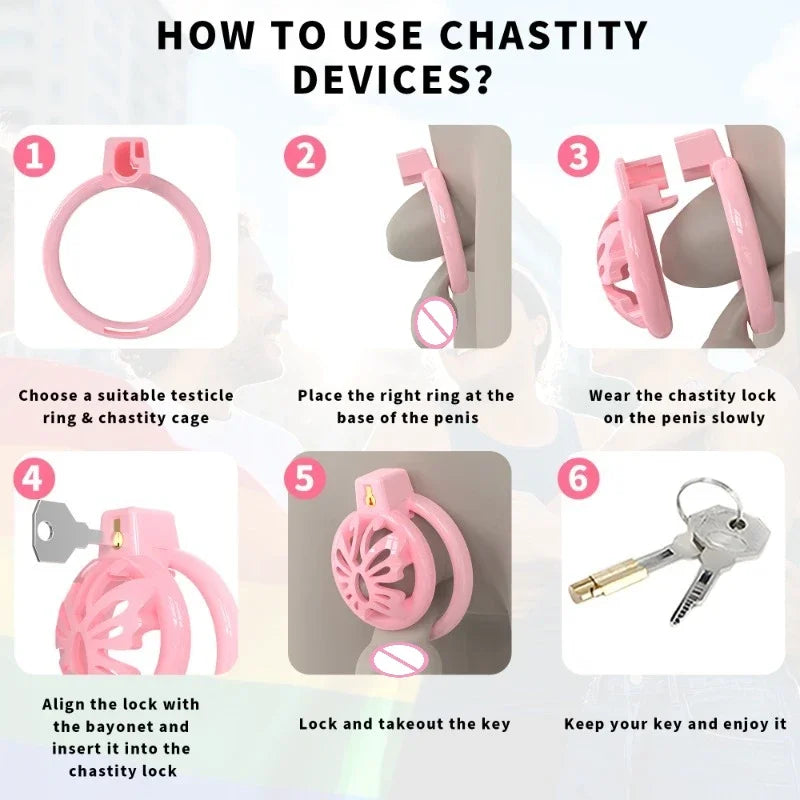 HOW TO USE CHASTITY DEVICES?

1

Choose a suitable testicle ring & chastity cage

2

Place the right ring at the base of the penis

3

Wear the chastity lock on the penis slowly

4

Align the lock with the bayonet and insert it into the chastity lock

5

Lock and takeout the key

6

Keep your key and enjoy it